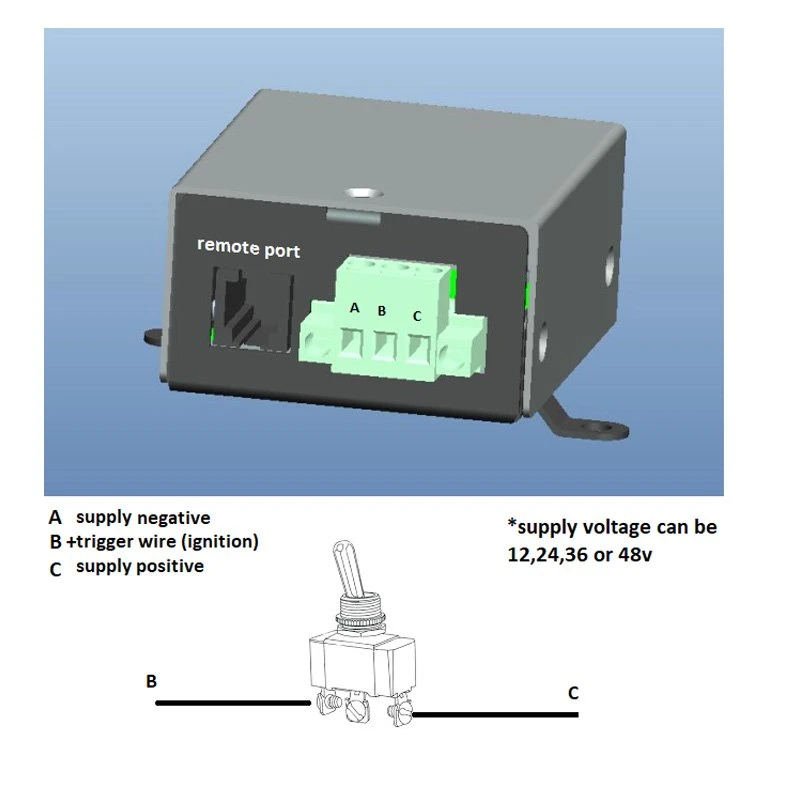 remote port

A B C

A supply negative
B +trigger wire (ignition)
C supply positive

*supply voltage can be 12,24,36 or 48v

B

C