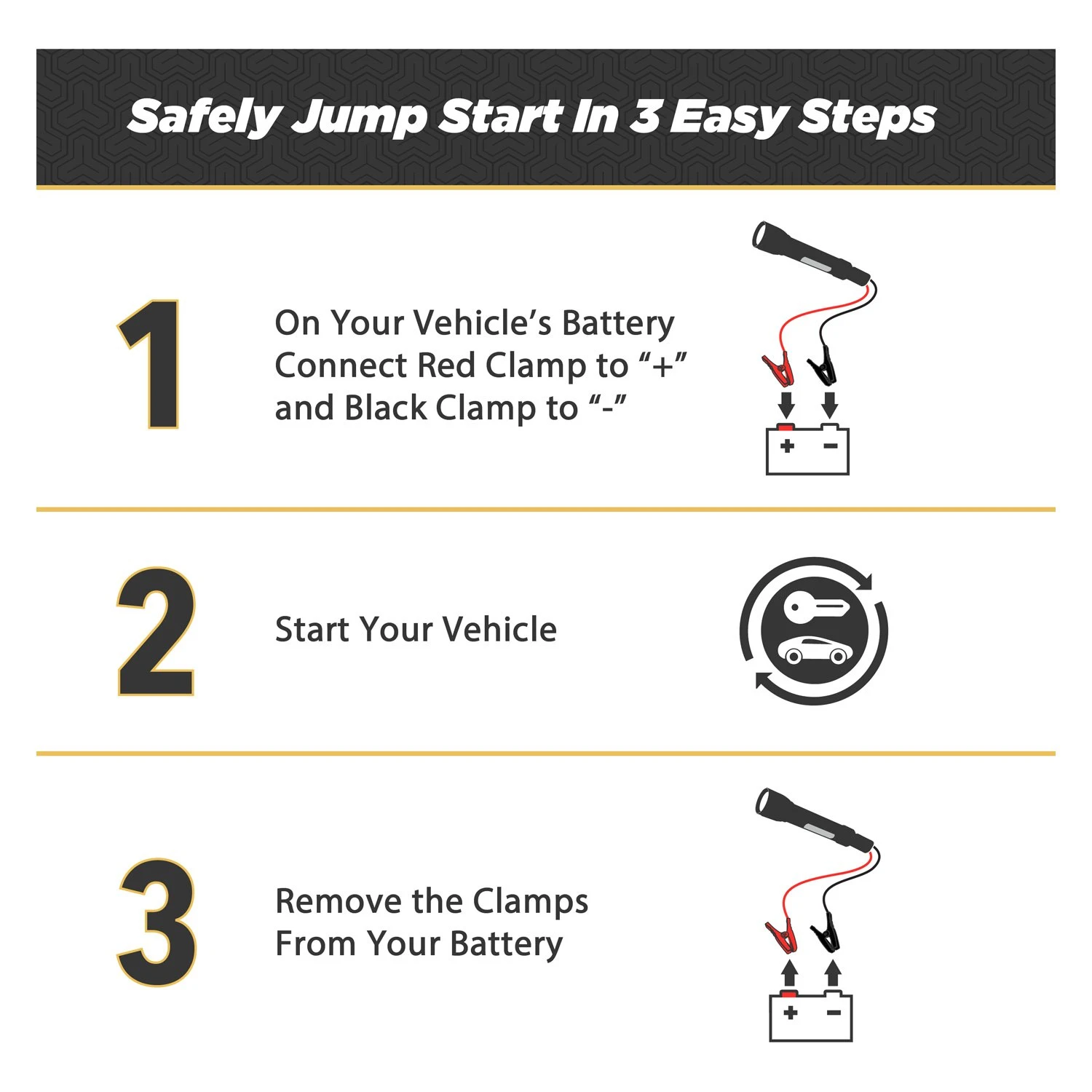 Safely Jump Start In 3 Easy Steps

1

On Your Vehicle's Battery Connect Red Clamp to "+" and Black Clamp to "-"

+ −

2

Start Your Vehicle

3

Remove the Clamps From Your Battery

+ −