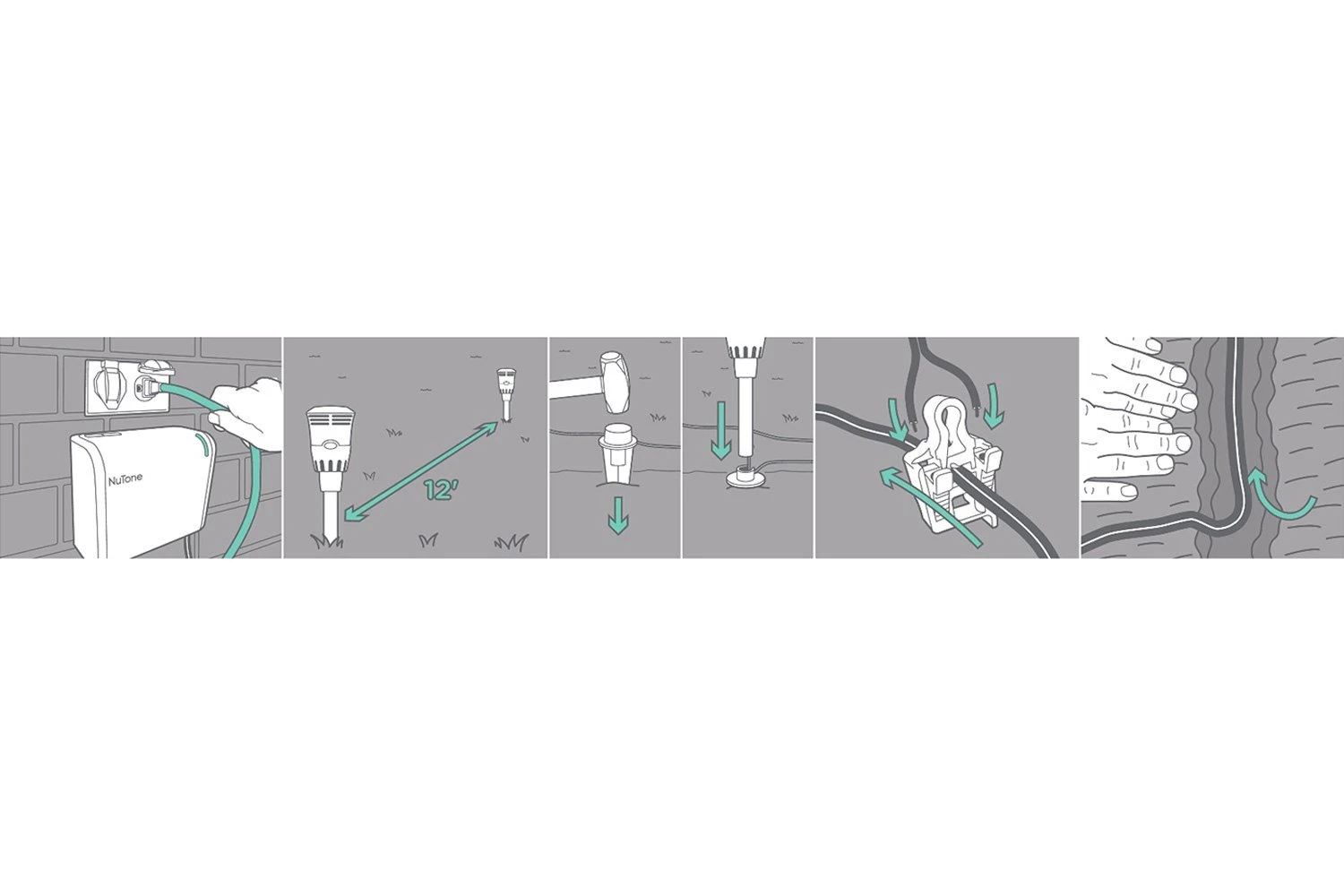 NuTone

12'