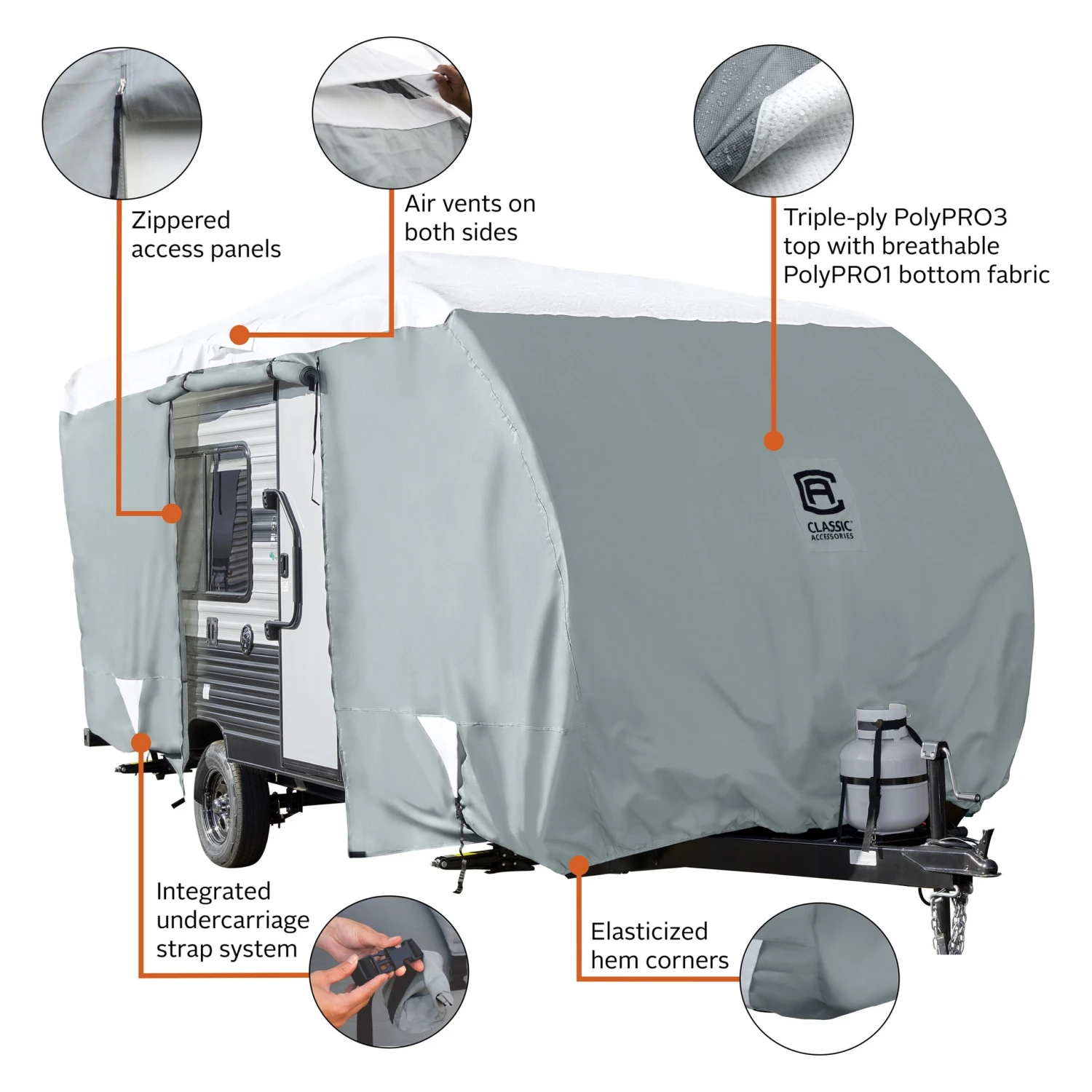 Zippered access panels

Air vents on both sides

Triple-ply PolyPRO3 top with breathable PolyPRO1 bottom fabric

CLASSIC ACCESSORIES

Integrated undercarriage strap system

Elasticized hem corners