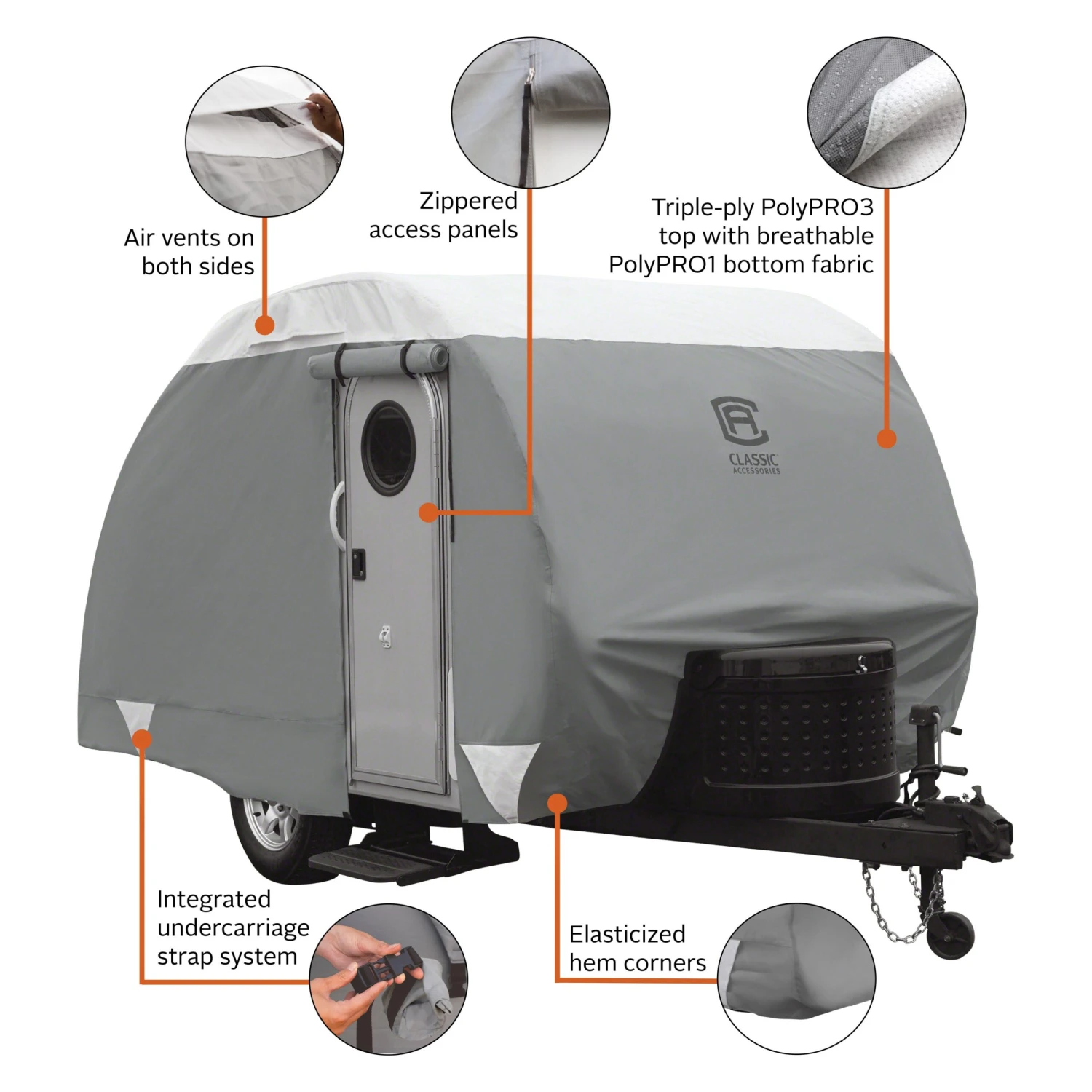 Air vents on both sides

Zippered access panels

Triple-ply PolyPRO3 top with breathable PolyPRO1 bottom fabric

CLASSIC ACCESSORIES

Integrated undercarriage strap system

Elasticized hem corners