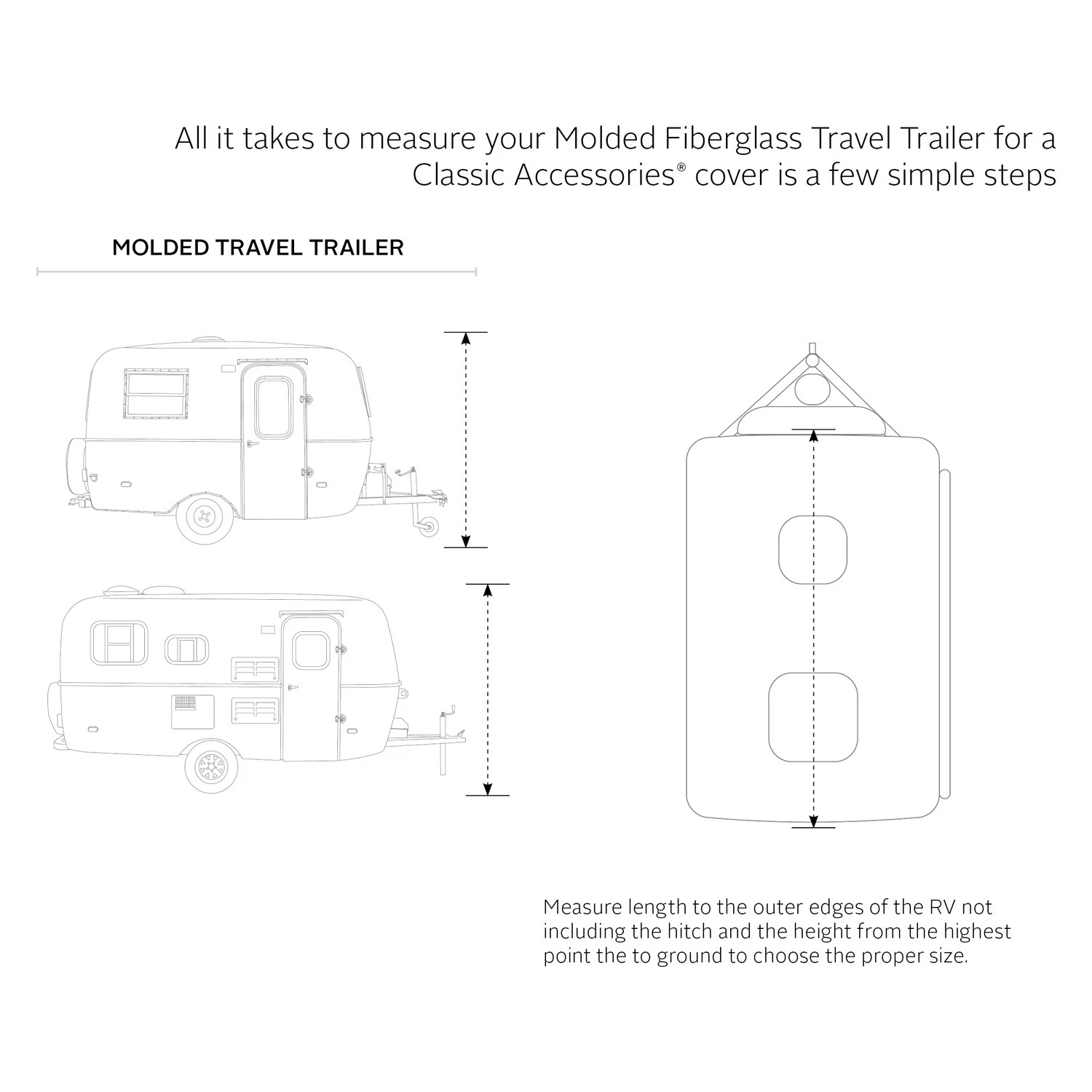 All it takes to measure your Molded Fiberglass Travel Trailer for a Classic Accessories® cover is a few simple steps

MOLDED TRAVEL TRAILER

Measure length to the outer edges of the RV not including the hitch and the height from the highest point the to ground to choose the proper size.