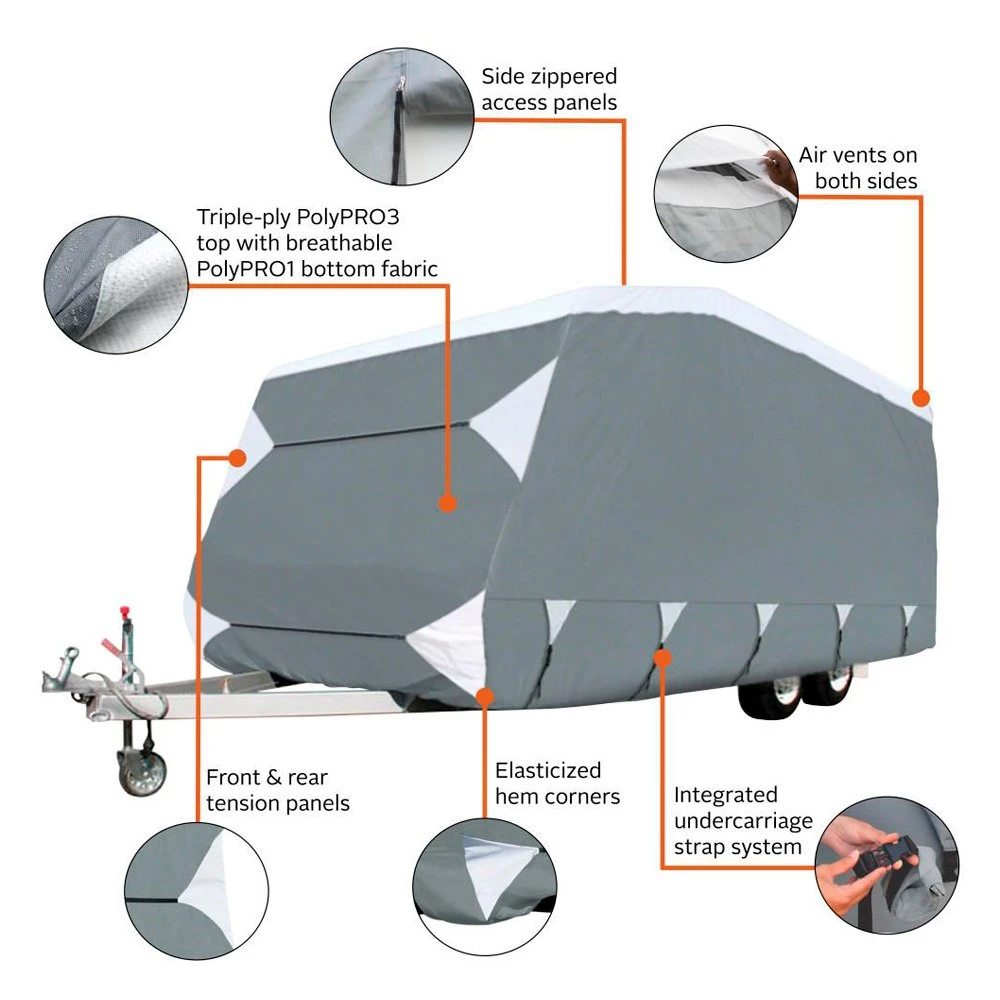 Side zippered access panels

Air vents on both sides

Triple-ply PolyPRO3 top with breathable PolyPRO1 bottom fabric

Front & rear tension panels

Elasticized hem corners

Integrated undercarriage strap system