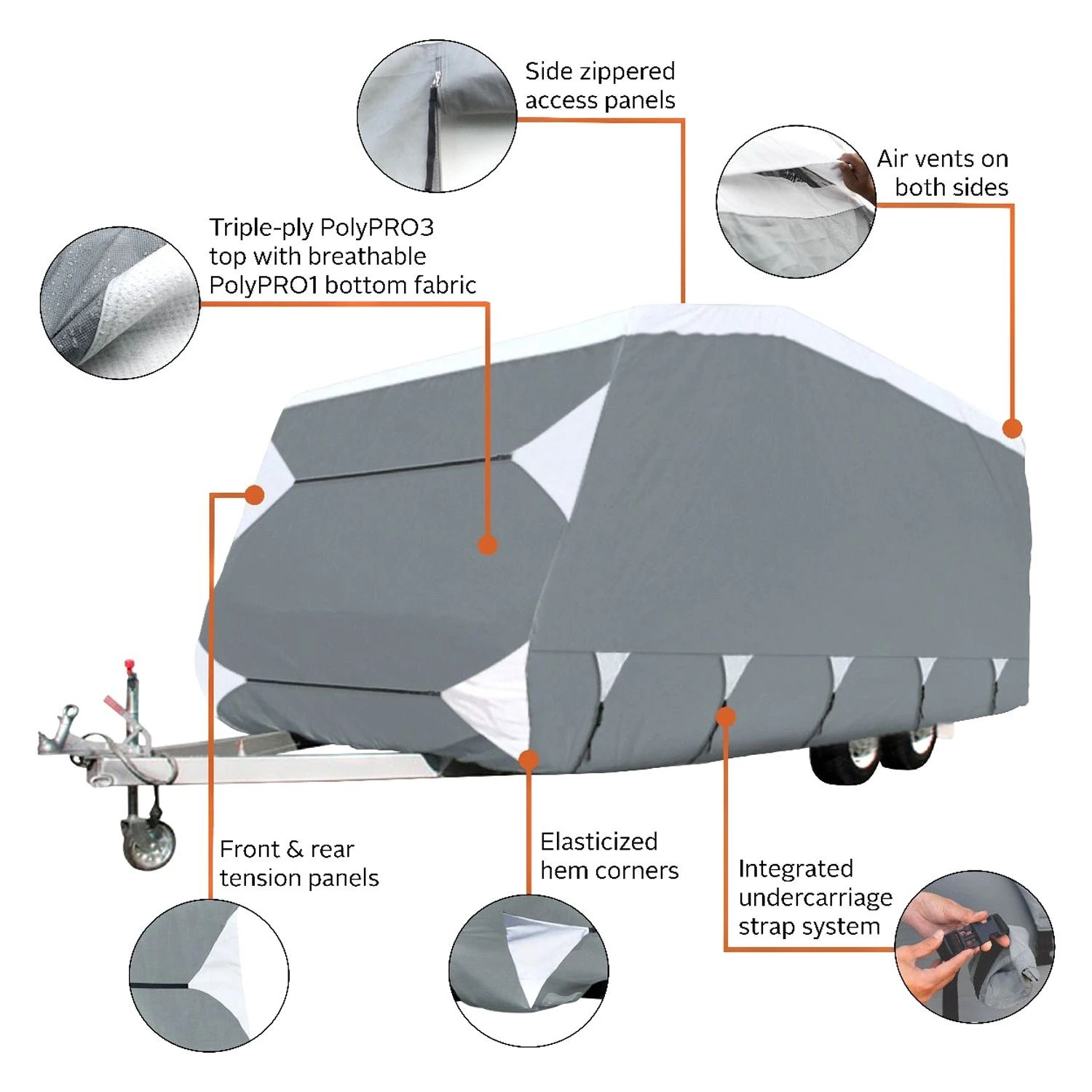 Side zippered access panels

Air vents on both sides

Triple-ply PolyPRO3 top with breathable PolyPRO1 bottom fabric

Front & rear tension panels

Elasticized hem corners

Integrated undercarriage strap system