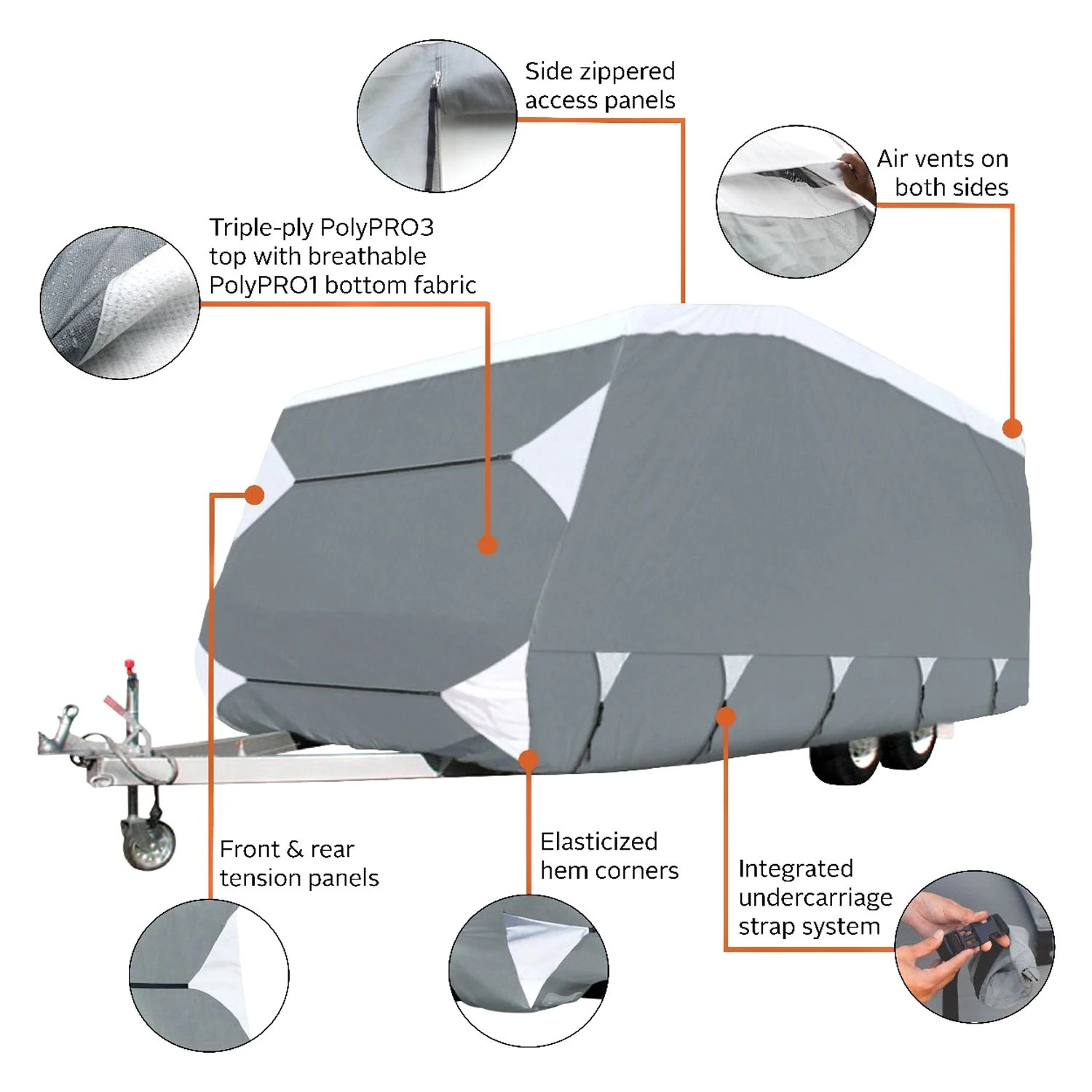 Side zippered access panels

Air vents on both sides

Triple-ply PolyPRO3 top with breathable PolyPRO1 bottom fabric

Front & rear tension panels

Elasticized hem corners

Integrated undercarriage strap system