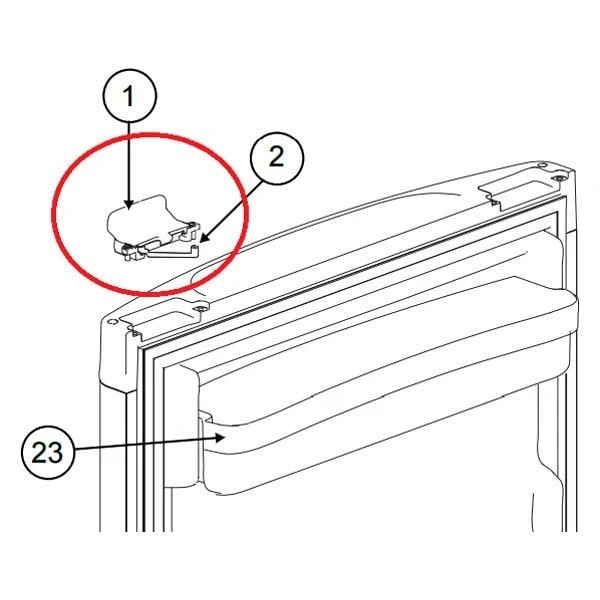 1
2
23