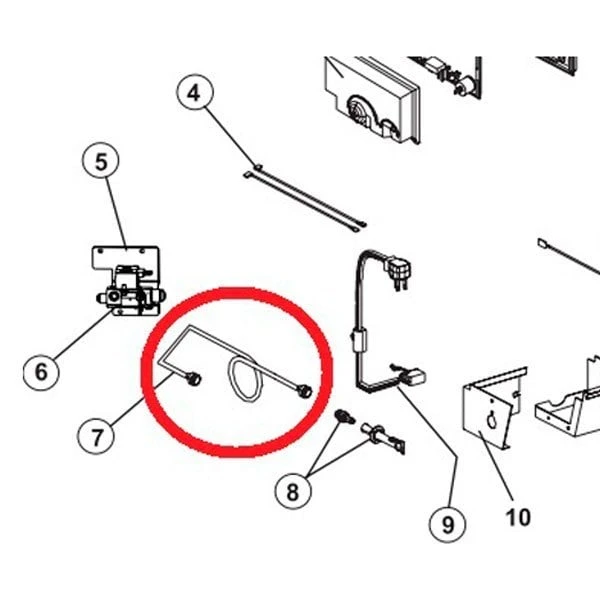 4
5
6
7
8
9
10