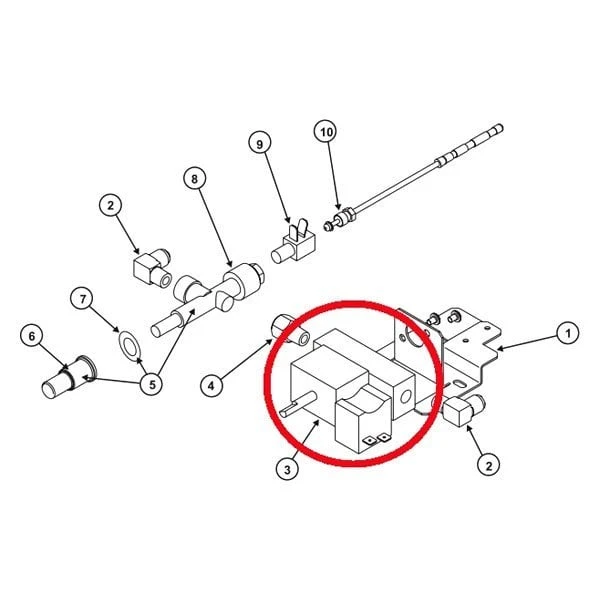 10
9
8
2
7
6
5
4
1
3
2