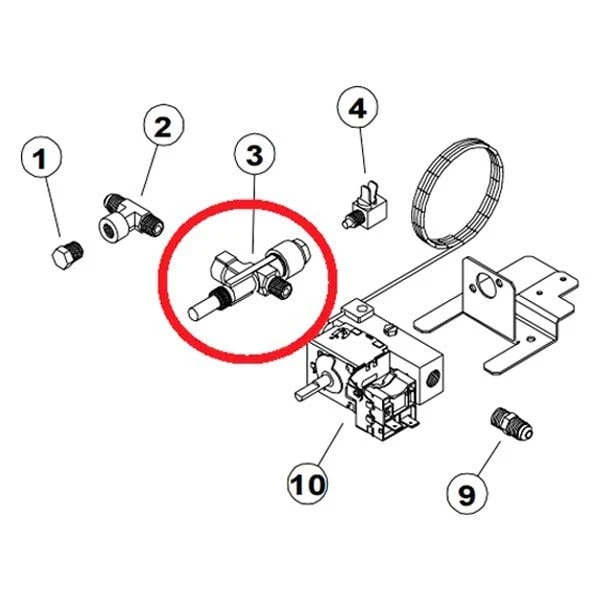 1
2
3
4
10
9