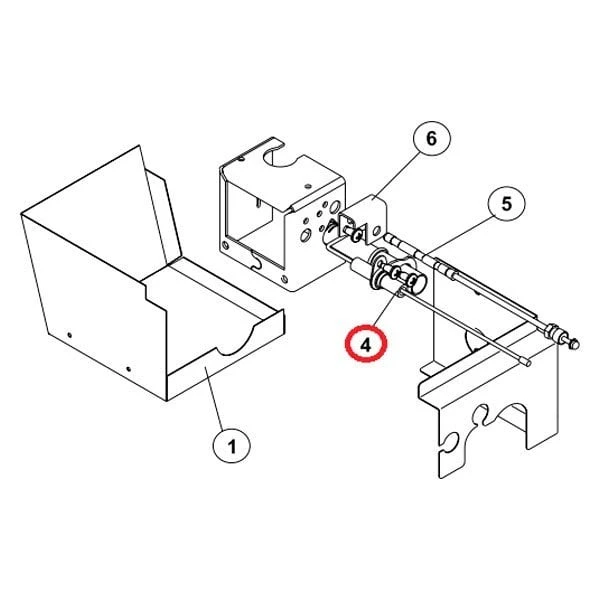 6
5
4
1