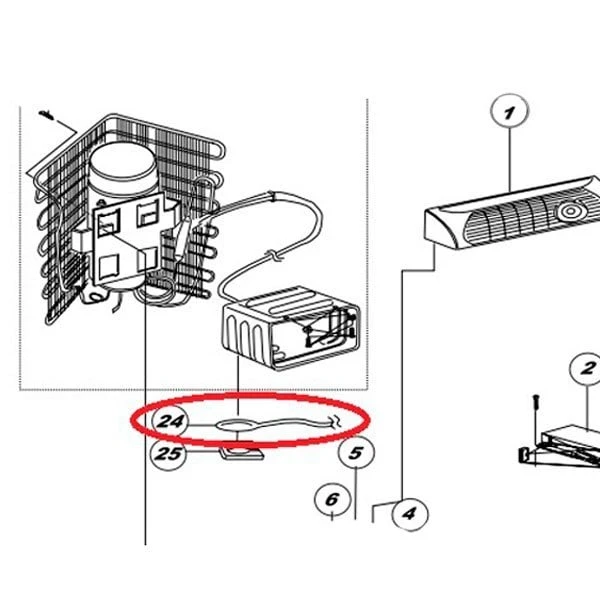 1
2
24
25
5
6
4