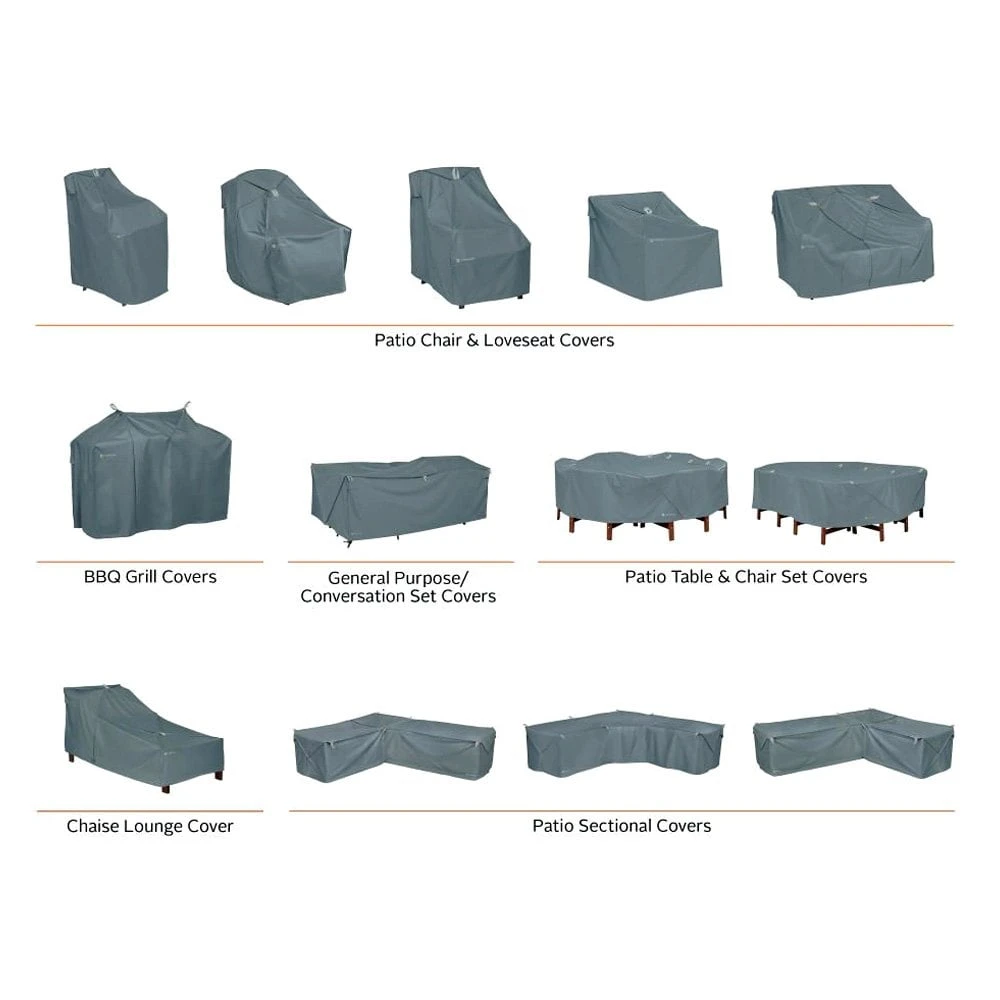 Patio Chair & Loveseat Covers

BBQ Grill Covers

General Purpose/
Conversation Set Covers

Patio Table & Chair Set Covers

Chaise Lounge Cover

Patio Sectional Covers