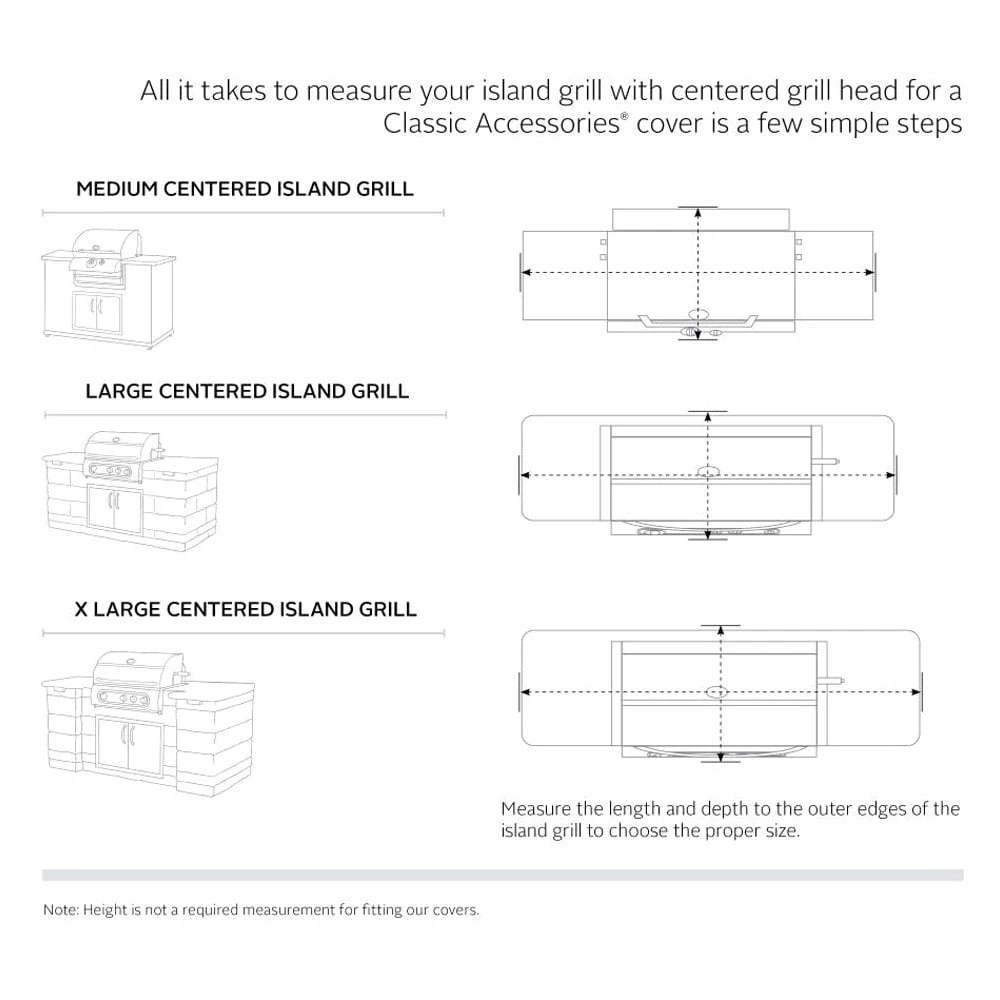 All it takes to measure your island grill with centered grill head for a Classic Accessories® cover is a few simple steps

MEDIUM CENTERED ISLAND GRILL

LARGE CENTERED ISLAND GRILL

X LARGE CENTERED ISLAND GRILL

Measure the length and depth to the outer edges of the island grill to choose the proper size.

Note: Height is not a required measurement for fitting our covers.