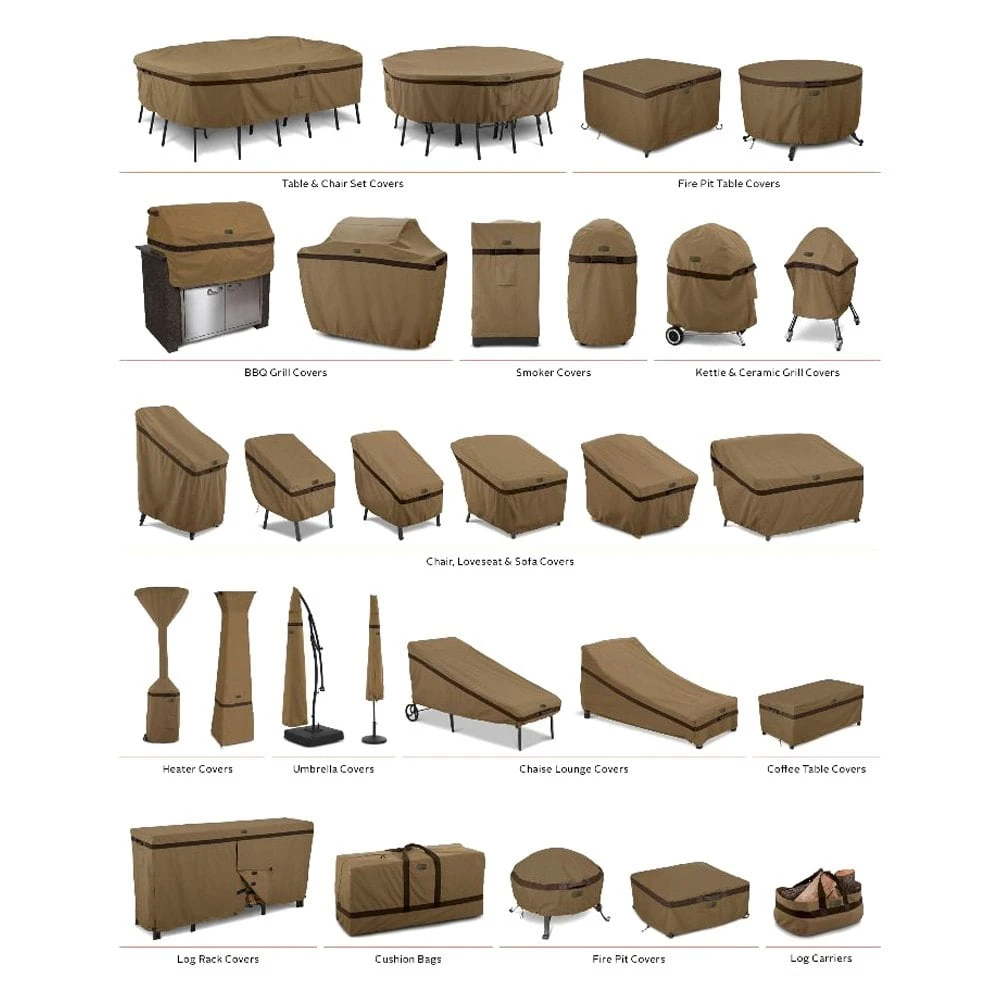 Table & Chair Set Covers

Fire Pit Table Covers

BBQ Grill Covers

Smoker Covers

Kettle & Ceramic Grill Covers

Chair, Loveseat & Sofa Covers

Heater Covers

Umbrella Covers

Chaise Lounge Covers

Coffee Table Covers

Log Rack Covers

Cushion Bags

Fire Pit Covers

Log Carriers