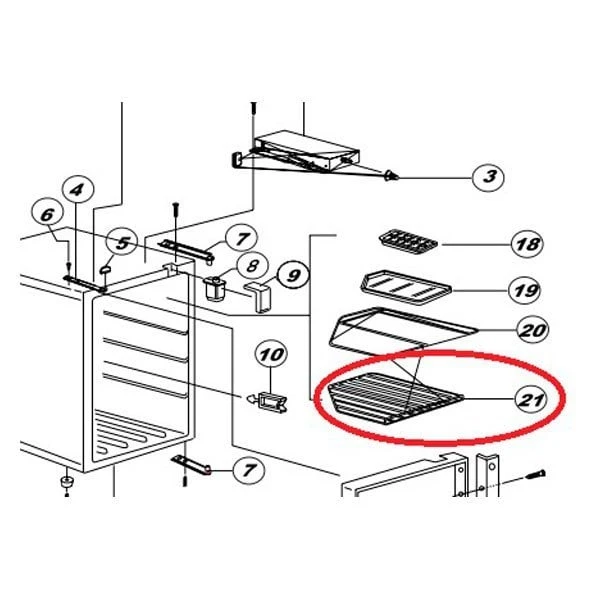 3
4
6
5
7
8
9
18
19
20
10
21
7