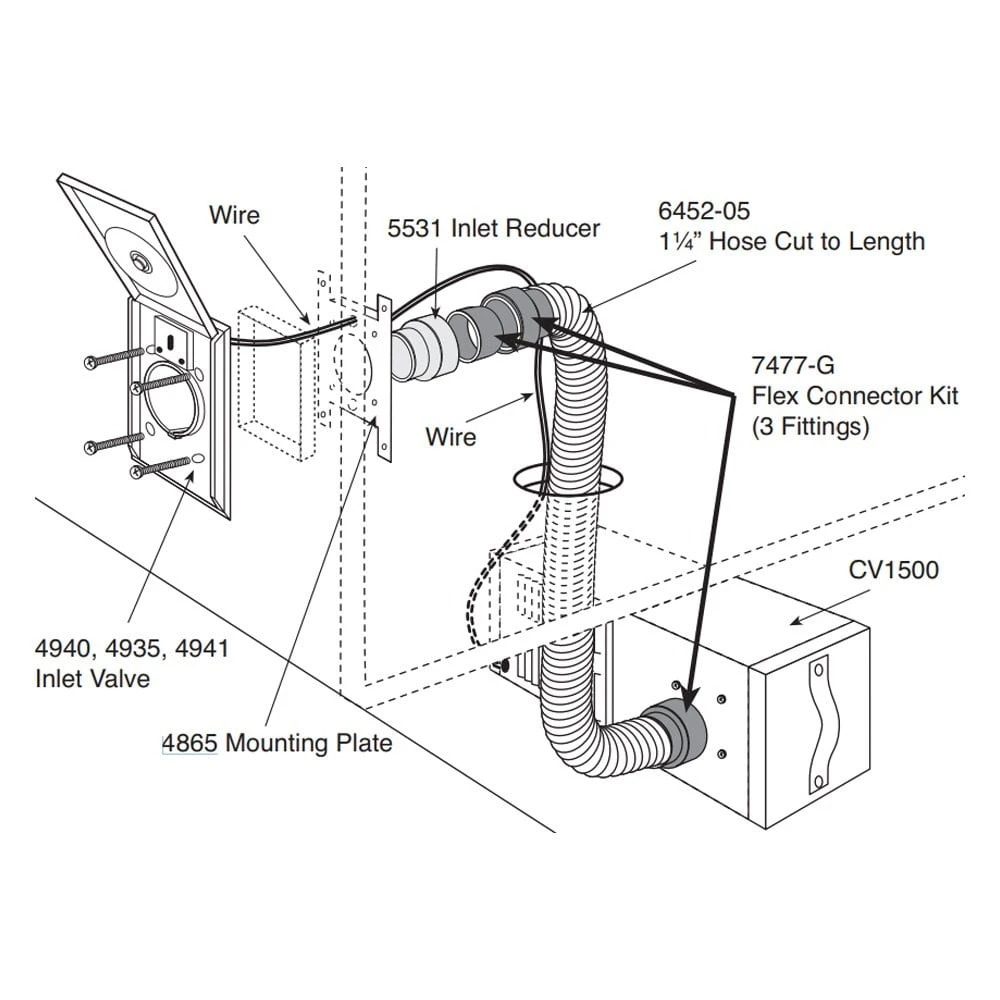 Wire

5531 Inlet Reducer

6452-05
1¼" Hose Cut to Length

7477-G
Flex Connector Kit
(3 Fittings)

Wire

CV1500

4940, 4935, 4941
Inlet Valve

4865 Mounting Plate