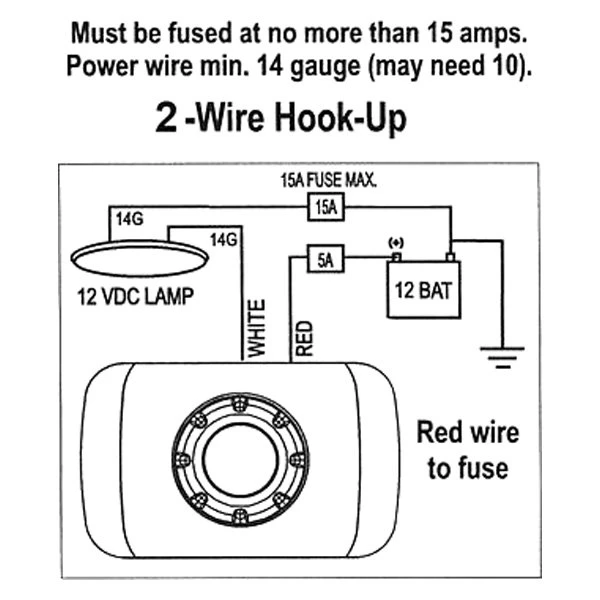 Must be fused at no more than 15 amps.
Power wire min. 14 gauge (may need 10).

2 -Wire Hook-Up

15A FUSE MAX.

15A

14G

14G

5A

(+)

12 BAT

12 VDC LAMP

WHITE

RED

Red wire to fuse